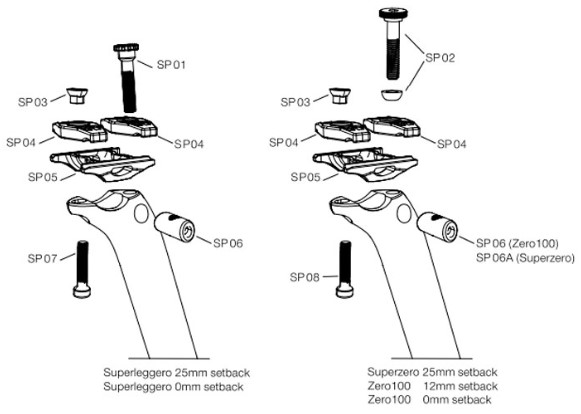 SP01
SP03
SP04
SP04
SP05
SP06
SP07

Superleggero 25mm setback
Superleggero 0mm setback

SP02
SP03
SP04
SP04
SP05
SP06 (Zero100)
SP06A (Superzero)
SP08

Superzero 25mm setback
Zero100 12mm setback
Zero100 0mm setback